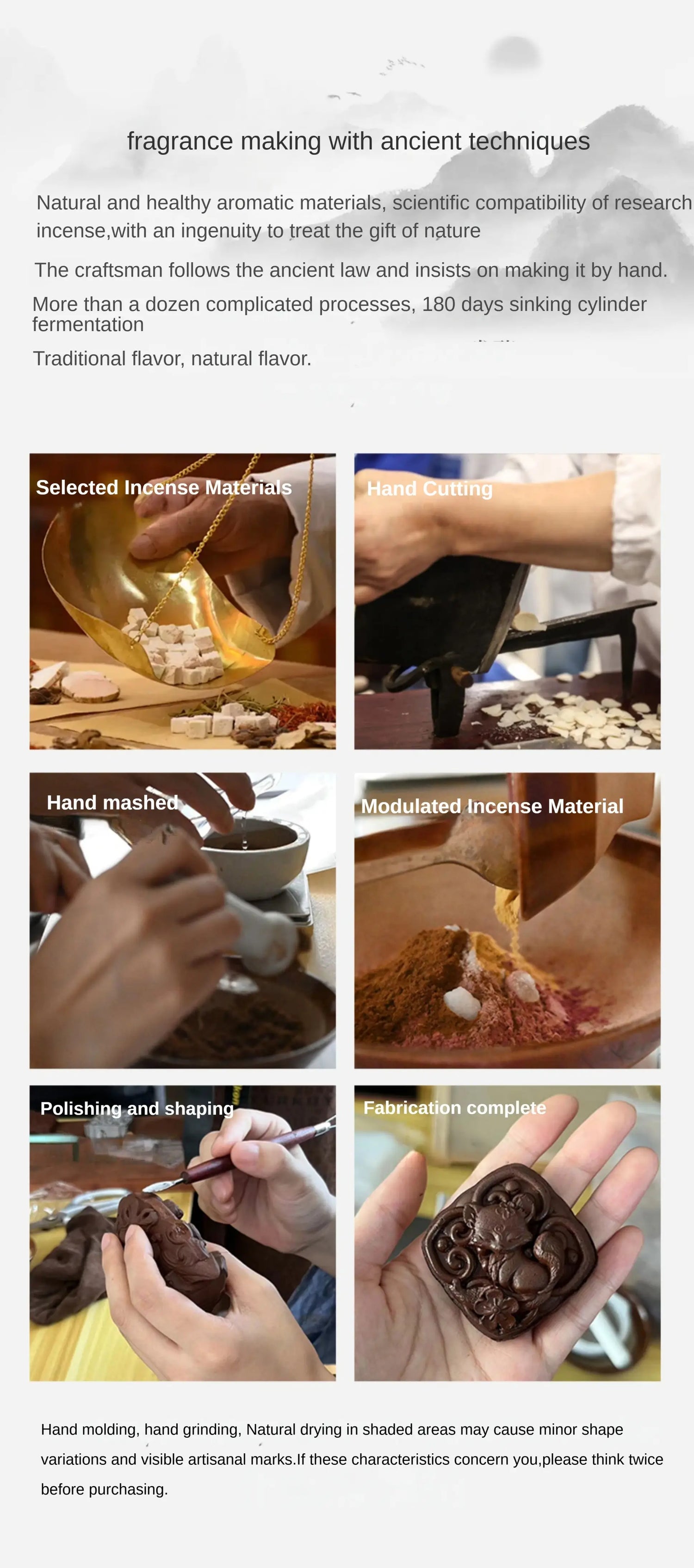 fragrance making with ancient techniques

Natural and healthy aromatic materials, scientific compatibility of research incense,with an ingenuity to treat the gift of nature

The craftsman follows the ancient law and insists on making it by hand.

More than a dozen complicated processes, 180 days sinking cylinder fermentation

Traditional flavor, natural flavor.

Selected Incense Materials

Hand Cutting

Hand mashed

Modulated Incense Material

Polishing and shaping

Fabrication complete

Hand molding, hand grinding, Natural drying in shaded areas may cause minor shape variations and visible artisanal marks.If these characteristics concern you,please think twice before purchasing.